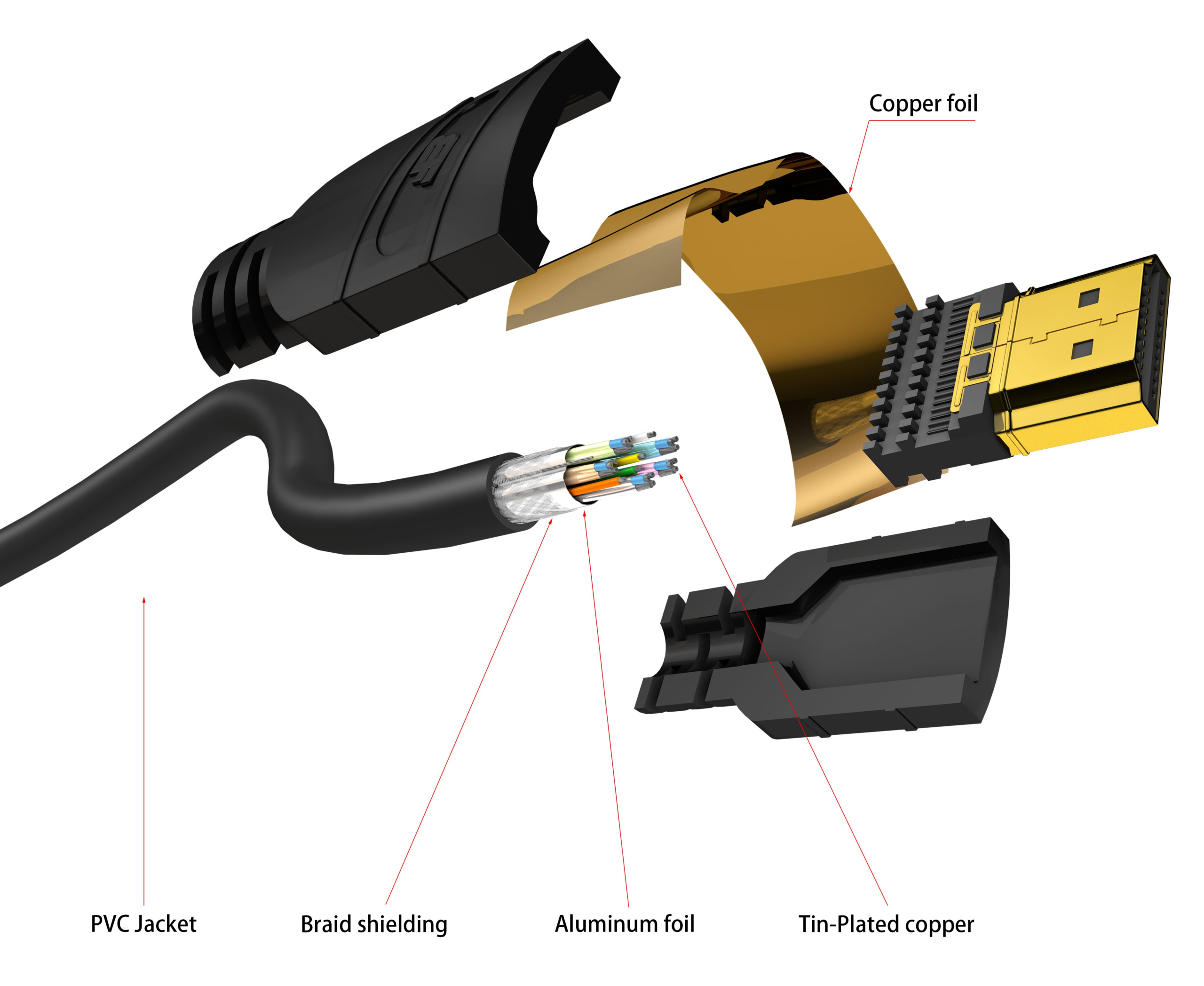 Copper foil

PVC Jacket

Braid shielding

Aluminum foil

Tin-Plated copper