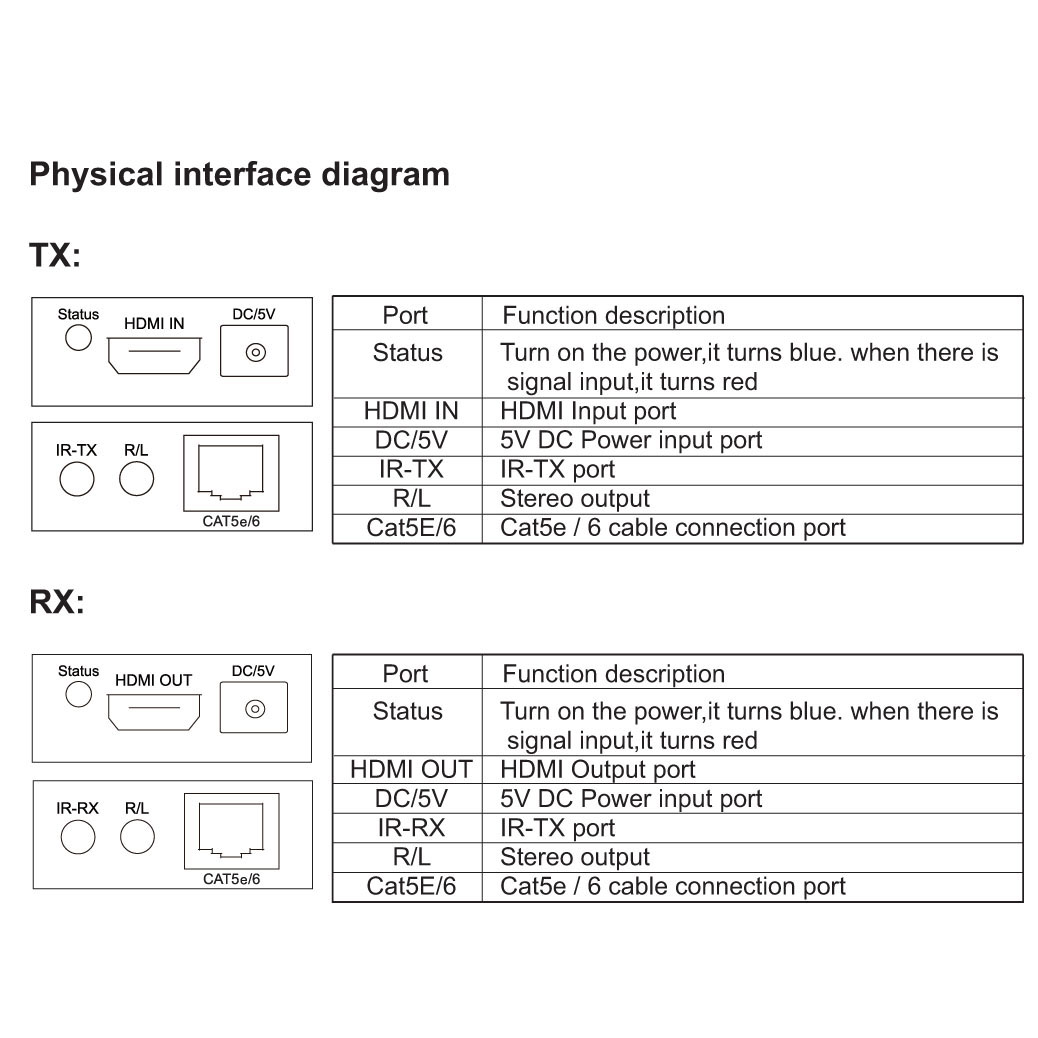 Physical interface diagram

TX:

Status HDMI IN DC/5V

IR-TX R/L CAT5e/6

| Port | Function description |
|---|---|
| Status | Turn on the power,it turns blue. when there is signal input,it turns red |
| HDMI IN | HDMI Input port |
| DC/5V | 5V DC Power input port |
| IR-TX | IR-TX port |
| R/L | Stereo output |
| Cat5E/6 | Cat5e / 6 cable connection port |

RX:

Status HDMI OUT DC/5V

IR-RX R/L CAT5e/6

| Port | Function description |
|---|---|
| Status | Turn on the power,it turns blue. when there is signal input,it turns red |
| HDMI OUT | HDMI Output port |
| DC/5V | 5V DC Power input port |
| IR-RX | IR-TX port |
| R/L | Stereo output |
| Cat5E/6 | Cat5e / 6 cable connection port |